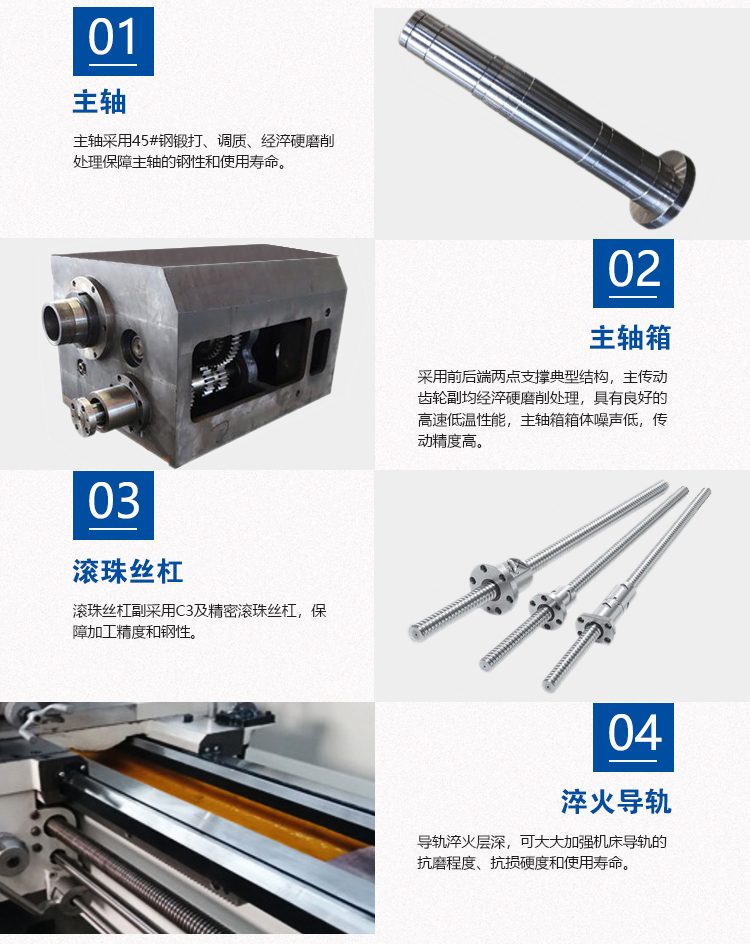 01

主轴

主轴采用45#钢锻打、调质、经淬硬磨削处理保障主轴的钢性和使用寿命。

02

主轴箱

采用前后端两点支撑典型结构，主传动齿轮副均经淬硬磨削处理，具有良好的高速低温性能，主轴箱箱体噪声低，传动精度高。

03

滚珠丝杠

滚珠丝杠副采用C3及精密滚珠丝杠，保障加工精度和钢性。

04

淬火导轨

导轨淬火层深，可大大加强机床导轨的抗磨程度、抗损硬度和使用寿命。